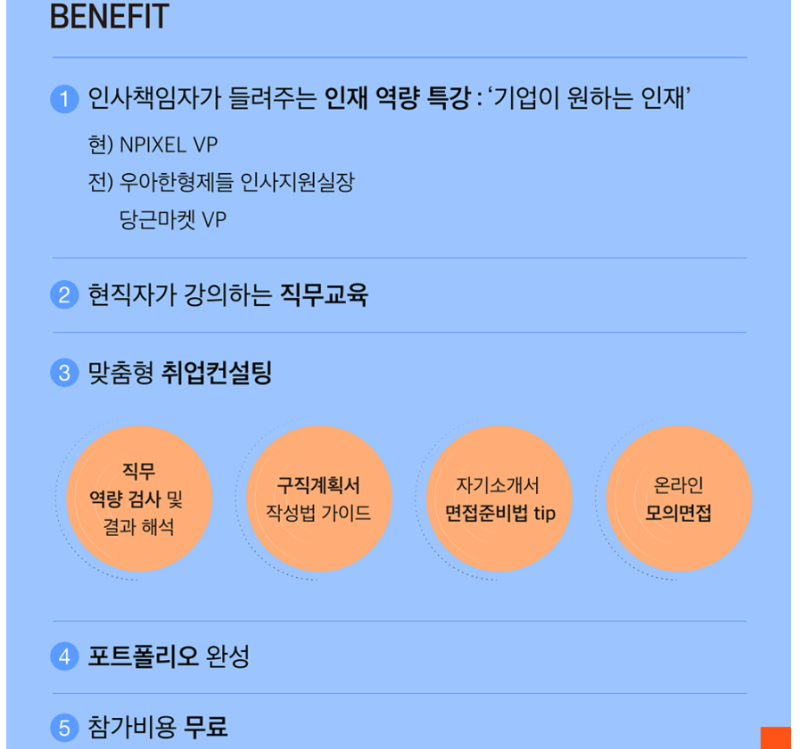 BENEFIT

1 인사책임자가 들려주는 인재 역량 특강 : '기업이 원하는 인재'

현) NPIXEL VP

전) 우아한형제들 인사지원실장

당근마켓 VP

2 현직자가 강의하는 직무교육

3 맞춤형 취업컨설팅

직무
역량 검사 및
결과 해석

구직계획서
작성법 가이드

자기소개서
면접준비법 tip

온라인
모의면접

4 포트폴리오 완성

5 참가비용 무료